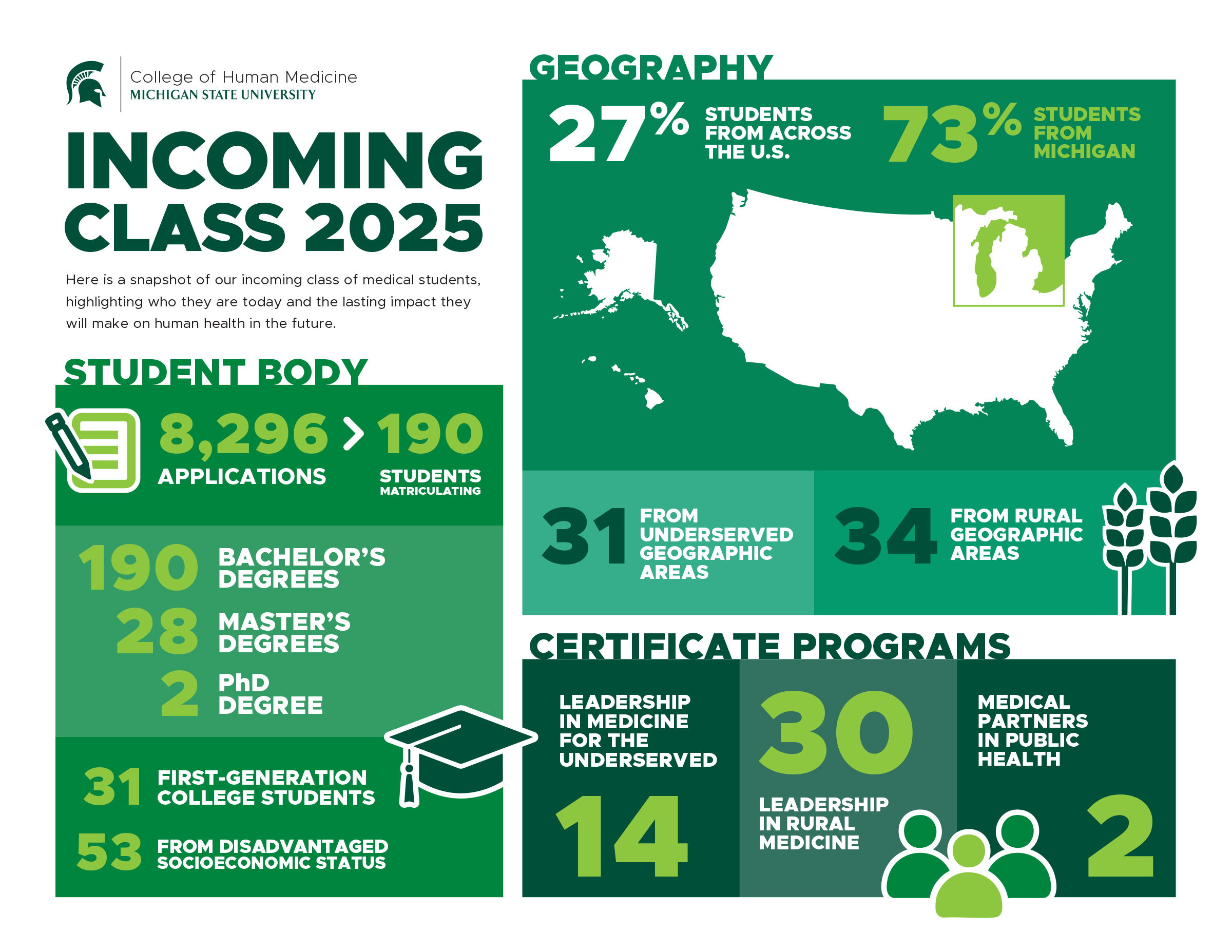 College of Human Medicine
MICHIGAN STATE UNIVERSITY

INCOMING CLASS 2025

Here is a snapshot of our incoming class of medical students, highlighting who they are today and the lasting impact they will make on human health in the future.

STUDENT BODY

8,296 APPLICATIONS > 190 STUDENTS MATRICULATING

190 BACHELOR'S DEGREES
28 MASTER'S DEGREES
2 PhD DEGREE

31 FIRST-GENERATION COLLEGE STUDENTS
53 FROM DISADVANTAGED SOCIOECONOMIC STATUS

GEOGRAPHY

27% STUDENTS FROM ACROSS THE U.S.
73% STUDENTS FROM MICHIGAN

31 FROM UNDERSERVED GEOGRAPHIC AREAS
34 FROM RURAL GEOGRAPHIC AREAS

CERTIFICATE PROGRAMS

LEADERSHIP IN MEDICINE FOR THE UNDERSERVED
14

30
LEADERSHIP IN RURAL MEDICINE

MEDICAL PARTNERS IN PUBLIC HEALTH
2